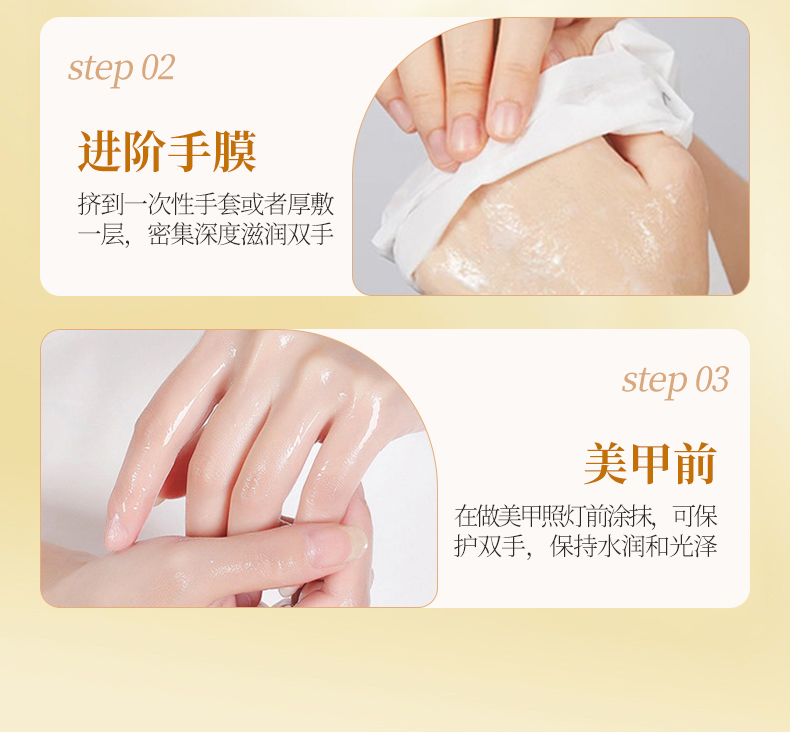 step 02

进阶手膜

挤到一次性手套或者厚敷一层，密集深度滋润双手

step 03

美甲前

在做美甲照灯前涂抹，可保护双手，保持水润和光泽